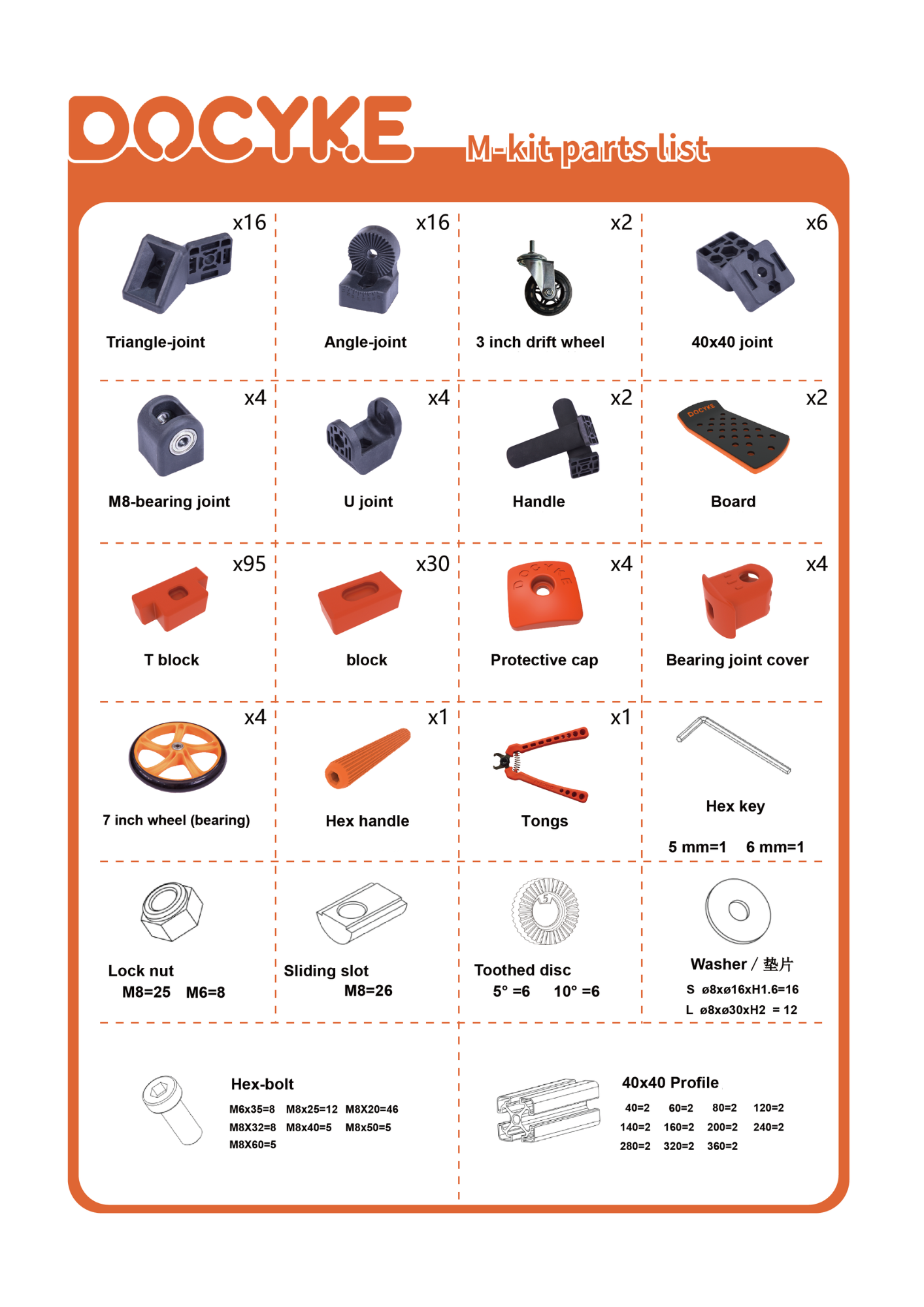 DOCYKE M-kit parts list

x16
Triangle-joint

x16
Angle-joint

x2
3 inch drift wheel

x6
40x40 joint

x4
M8-bearing joint

x4
U joint

x2
Handle

x2
DOCYKE
Board

x95
T block

x30
block

x4
DOCYKE
Protective cap

x4
Bearing joint cover

x4
7 inch wheel (bearing)

x1
Hex handle

x1
Tongs

Hex key
5 mm=1 6 mm=1

Lock nut
M8=25 M6=8

Sliding slot
M8=26

5
Toothed disc
5° =6 10° =6

Washer / 垫片
S ø8xø16xH1.6=16
L ø8xø30xH2 = 12

Hex-bolt
M6x35=8 M8x25=12 M8X20=46
M8X32=8 M8x40=5 M8x50=5
M8X60=5

40x40 Profile
40=2 60=2 80=2 120=2
140=2 160=2 200=2 240=2
280=2 320=2 360=2